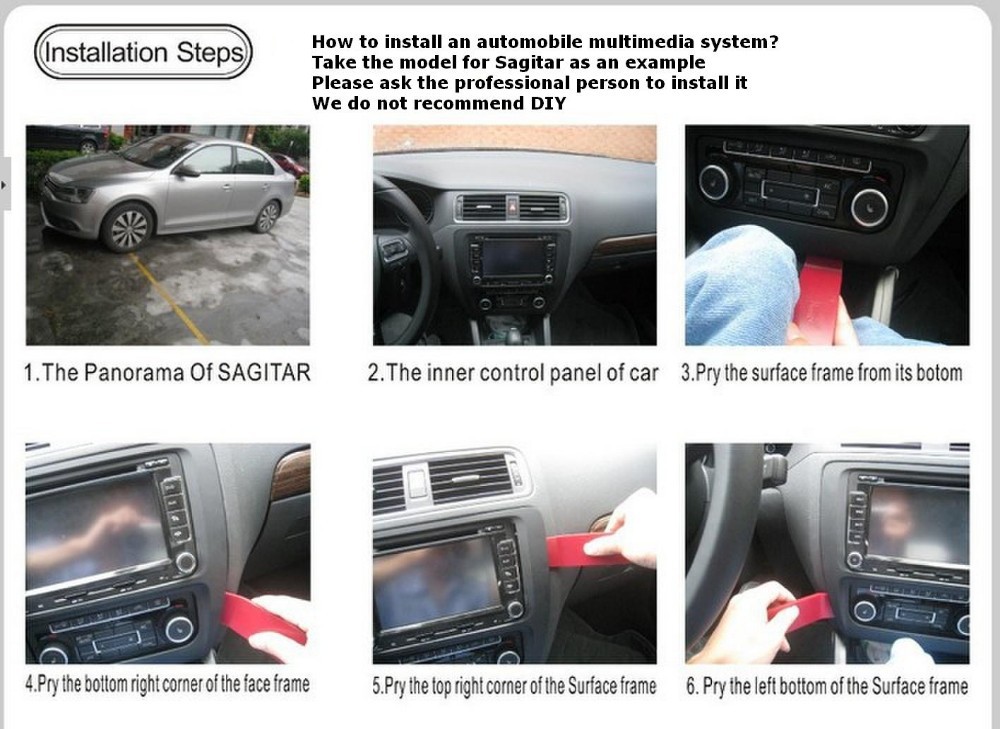 Installation Steps

How to install an automobile multimedia system?
Take the model for Sagitar as an example
Please ask the professional person to install it
We do not recommend DIY

1.The Panorama Of SAGITAR

2.The inner control panel of car

3.Pry the surface frame from its botom

4.Pry the bottom right corner of the face frame

5.Pry the top right corner of the Surface frame

6. Pry the left bottom of the Surface frame