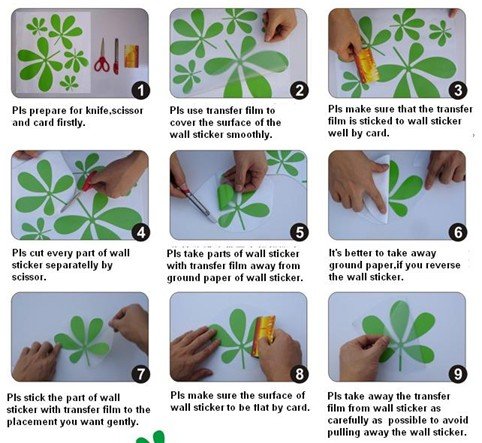 1

Pls prepare for knife,scissor and card firstly.

2

Pls use transfer film to cover the surface of the wall sticker smoothly.

3

Pls make sure that the transfer film is sticked to wall sticker well by card.

4

Pls cut every part of wall sticker separatelly by scissor.

5

Pls take parts of wall sticker with transfer film away from ground paper of wall sticker.

6

It's better to take away ground paper,if you reverse the wall sticker.

7

Pls stick the part of wall sticker with transfer film to the placement you want gently.

8

Pls make sure the surface of wall sticker to be flat by card.

9

Pls take away the transfer film from wall sticker as carefully as possible to avoid pulling away the wall sticker.