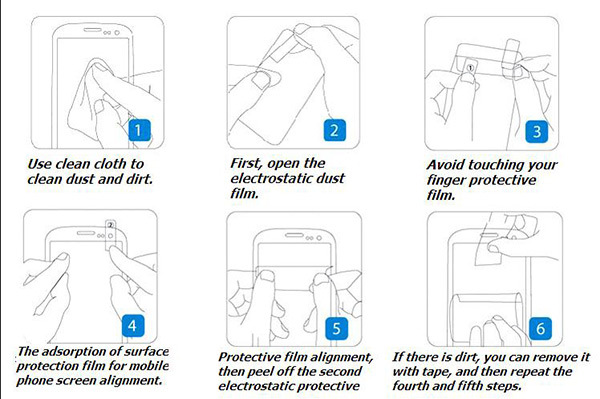 1

Use clean cloth to clean dust and dirt.

2

First, open the electrostatic dust film.

①

3

Avoid touching your finger protective film.

②

4

The adsorption of surface protection film for mobile phone screen alignment.

5

Protective film alignment, then peel off the second electrostatic protective

6

If there is dirt, you can remove it with tape, and then repeat the fourth and fifth steps.