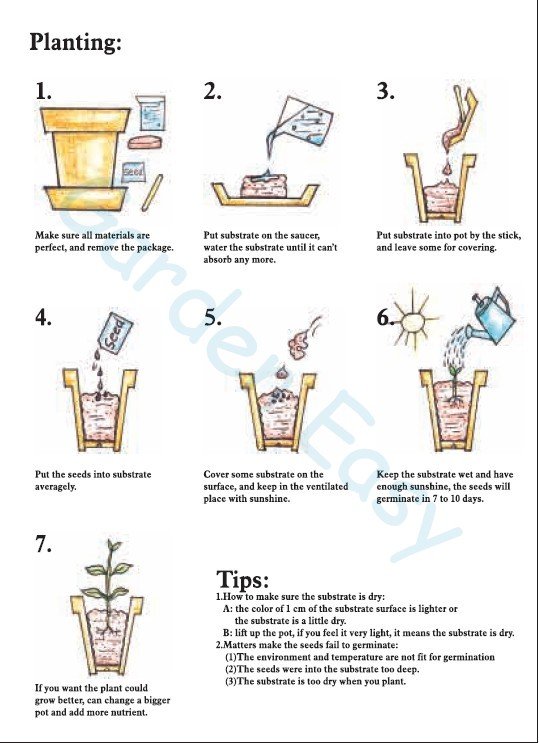 Planting:

1.

Seed

Make sure all materials are perfect, and remove the package.

2.

Put substrate on the saucer, water the substrate until it can't absorb any more.

3.

Put substrate into pot by the stick, and leave some for covering.

4.

Seed

Put the seeds into substrate averagely.

5.

Cover some substrate on the surface, and keep in the ventilated place with sunshine.

6.

Keep the substrate wet and have enough sunshine, the seeds will germinate in 7 to 10 days.

7.

If you want the plant could grow better, can change a bigger pot and add more nutrient.

Tips:
1.How to make sure the substrate is dry:
A: the color of 1 cm of the substrate surface is lighter or the substrate is a little dry.
B: lift up the pot, if you feel it very light, it means the substrate is dry.
2.Matters make the seeds fail to germinate:
(1)The environment and temperature are not fit for germination
(2)The seeds were into the substrate too deep.
(3)The substrate is too dry when you plant.

GardenEasy