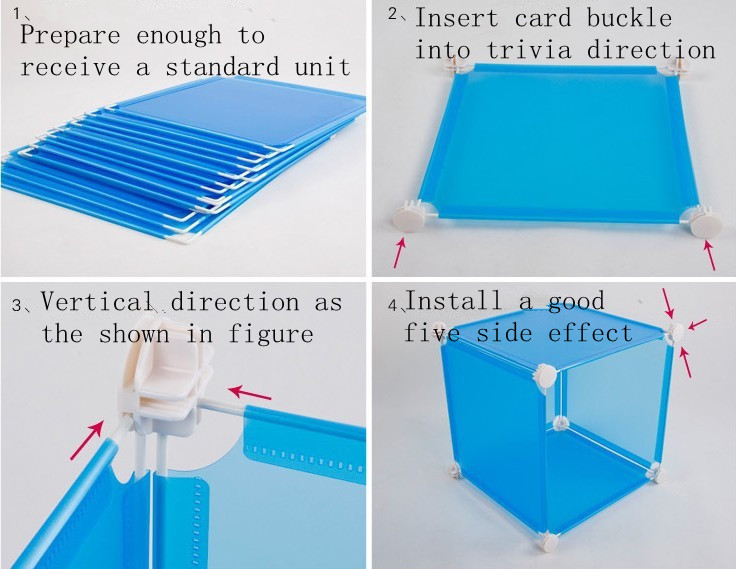 1、Prepare enough to receive a standard unit

2、Insert card buckle into trivia direction

3、Vertical direction as the shown in figure

4、Install a good five side effect