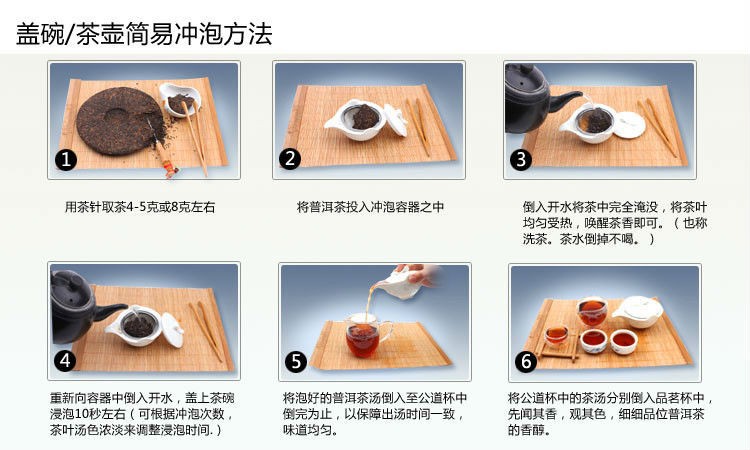 盖碗/茶壶简易冲泡方法

1

用茶针取茶4-5克或8克左右

2

将普洱茶投入冲泡容器之中

3

倒入开水将茶中完全淹没，将茶叶均匀受热，唤醒茶香即可。（也称洗茶。茶水倒掉不喝。）

4

重新向容器中倒入开水，盖上茶碗浸泡10秒左右（可根据冲泡次数，茶叶汤色浓淡来调整浸泡时间.）

5

将泡好的普洱茶汤倒入至公道杯中倒完为止，以保障出汤时间一致，味道均匀。

6

将公道杯中的茶汤分别倒入品茗杯中，先闻其香，观其色，细细品位普洱茶的香醇。